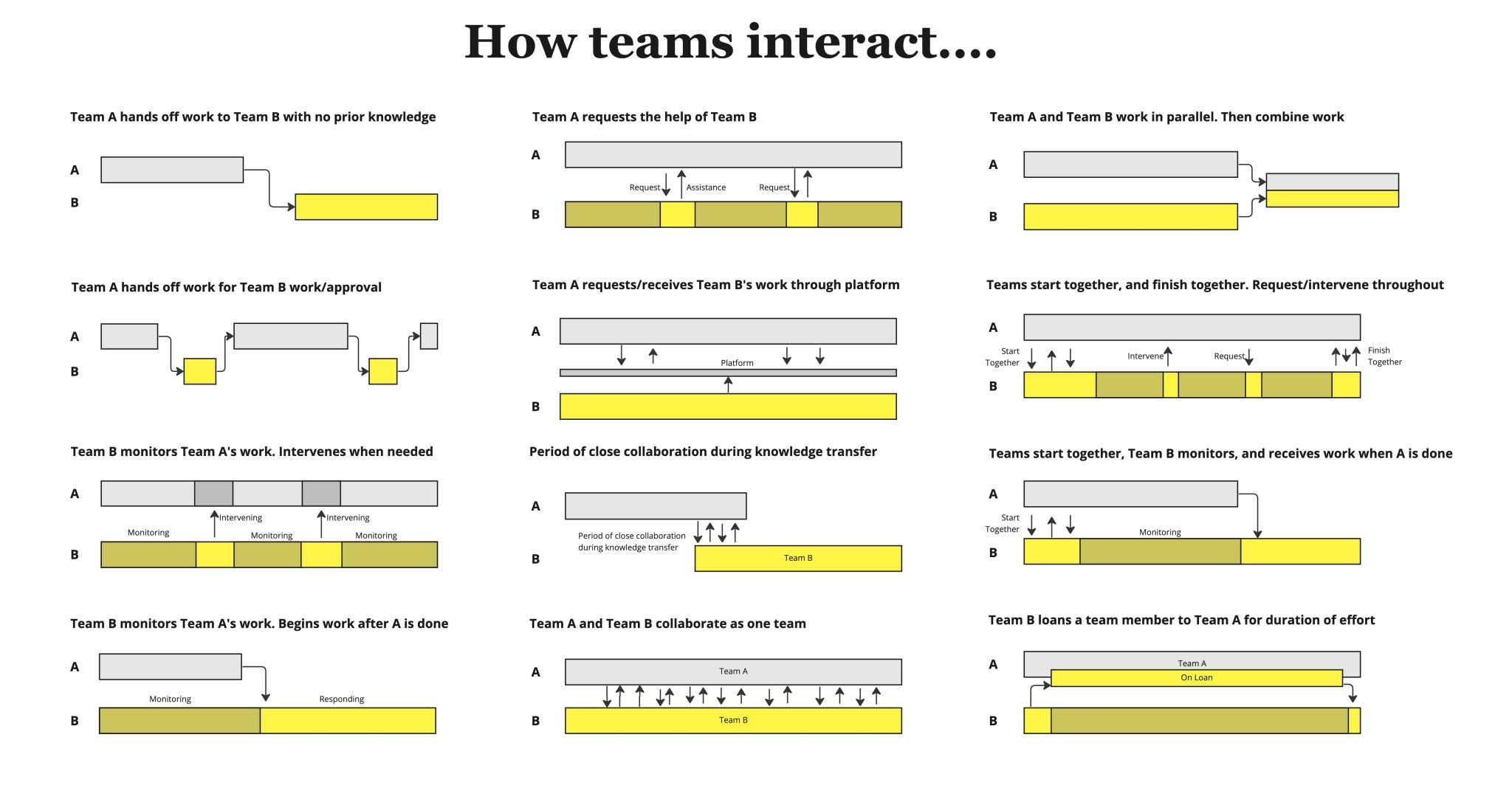 How teams interact....

Team A hands off work to Team B with no prior knowledge

A

B

Team A hands off work for Team B work/approval

A

B

Team B monitors Team A's work. Intervenes when needed

A

Intervening

Intervening

Monitoring

Monitoring

Monitoring

B

Team B monitors Team A's work. Begins work after A is done

A

Monitoring

Responding

B

Team A requests the help of Team B

A

Request

Assistance

Request

B

Team A requests/receives Team B's work through platform

A

Platform

B

Period of close collaboration during knowledge transfer

A

Period of close collaboration during knowledge transfer

B

Team B

Team A and Team B collaborate as one team

A

Team A

B

Team B

Team A and Team B work in parallel. Then combine work

A

B

Teams start together, and finish together. Request/intervene throughout

A

Start Together

Intervene

Request

Finish Together

B

Teams start together, Team B monitors, and receives work when A is done

A

Start Together

Monitoring

B

Team B loans a team member to Team A for duration of effort

A

Team A

On Loan

B